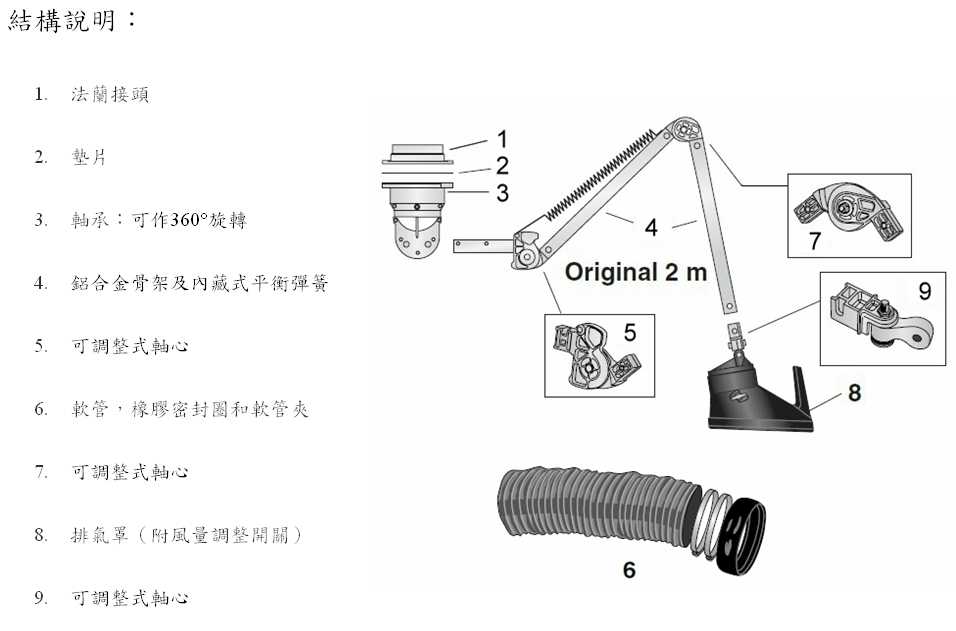 結構說明：

1. 法蘭接頭

2. 墊片

3. 軸承：可作360°旋轉

4. 鋁合金骨架及內藏式平衡彈簧

5. 可調整式軸心

6. 軟管，橡膠密封圈和軟管夾

7. 可調整式軸心

8. 排氣罩（附風量調整開關）

9. 可調整式軸心

1
2
3
4
Original 2 m
7
9
5
8
6